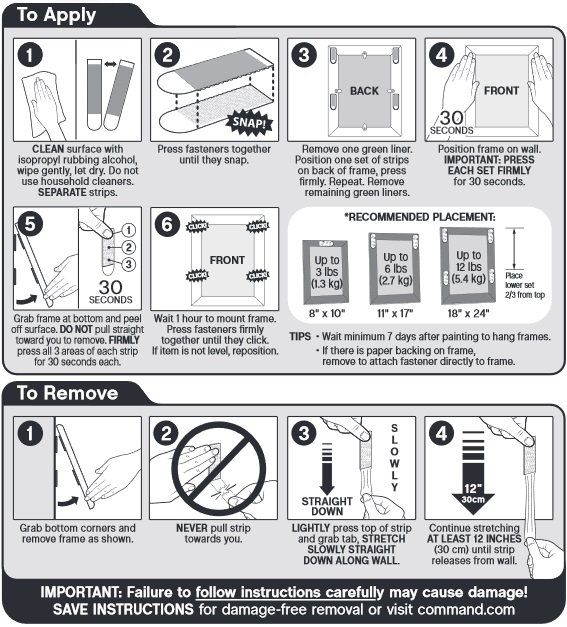 To Apply

1
CLEAN surface with isopropyl rubbing alcohol, wipe gently, let dry. Do not use household cleaners. SEPARATE strips.

2
SNAP!
Press fasteners together until they snap.

3
BACK
Remove one green liner. Position one set of strips on back of frame, press firmly. Repeat. Remove remaining green liners.

4
FRONT
30 SECONDS
Position frame on wall. IMPORTANT: PRESS EACH SET FIRMLY for 30 seconds.

5
1
2
3
30 SECONDS
Grab frame at bottom and peel off surface. DO NOT pull straight toward you to remove. FIRMLY press all 3 areas of each strip for 30 seconds each.

6
CLICK!
CLICK!
FRONT
CLICK!
CLICK!
Wait 1 hour to mount frame. Press fasteners firmly together until they click. If item is not level, reposition.

*RECOMMENDED PLACEMENT:
Up to 3 lbs (1.3 kg)
8" x 10"
Up to 6 lbs (2.7 kg)
11" x 17"
Up to 12 lbs (5.4 kg)
18" x 24"
Place lower set 2/3 from top

TIPS • Wait minimum 7 days after painting to hang frames.
• If there is paper backing on frame, remove to attach fastener directly to frame.

To Remove

1
Grab bottom corners and remove frame as shown.

2
NEVER pull strip towards you.

3
SLOWLY
STRAIGHT DOWN
LIGHTLY press top of strip and grab tab, STRETCH SLOWLY STRAIGHT DOWN ALONG WALL.

4
12" 30cm
Continue stretching AT LEAST 12 INCHES (30 cm) until strip releases from wall.

IMPORTANT: Failure to follow instructions carefully may cause damage!
SAVE INSTRUCTIONS for damage-free removal or visit command.com